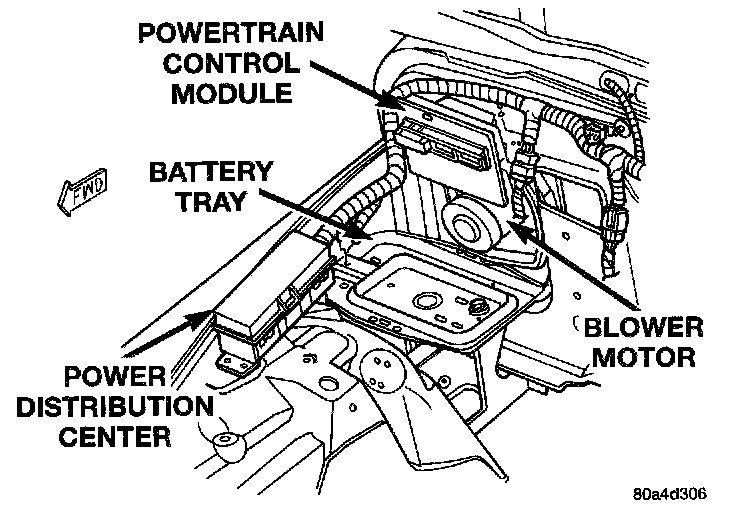 POWERTRAIN CONTROL MODULE

FWD

BATTERY TRAY

BLOWER MOTOR

POWER DISTRIBUTION CENTER

80a4d306