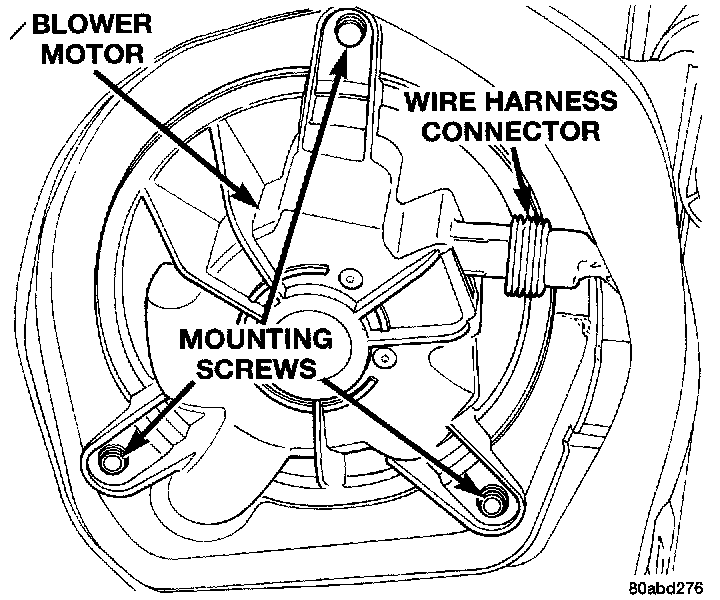 BLOWER MOTOR

WIRE HARNESS CONNECTOR

MOUNTING SCREWS

80abd276