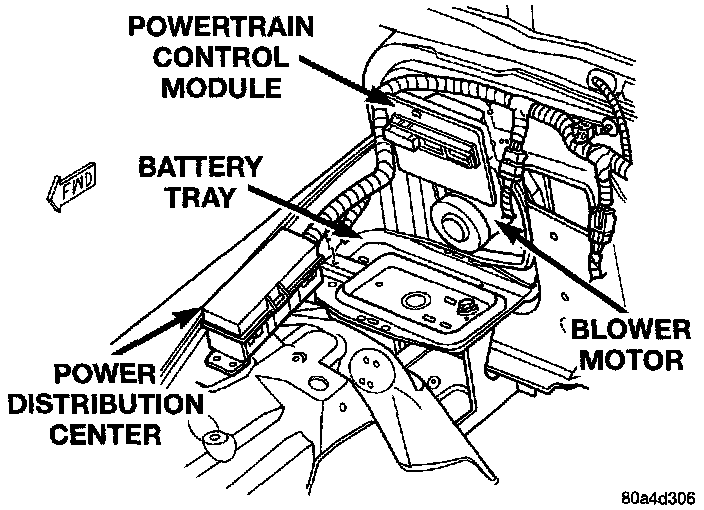 POWERTRAIN CONTROL MODULE

FWD

BATTERY TRAY

BLOWER MOTOR

POWER DISTRIBUTION CENTER

80a4d306