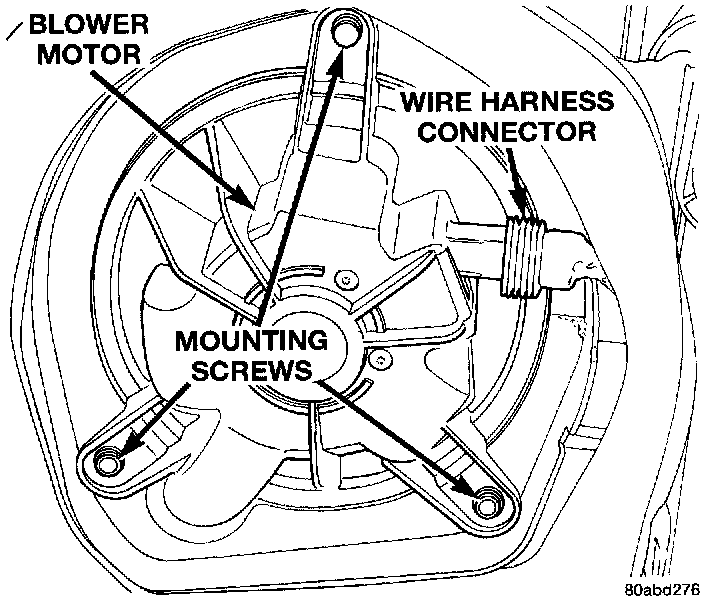 BLOWER MOTOR

WIRE HARNESS CONNECTOR

MOUNTING SCREWS

80abd276