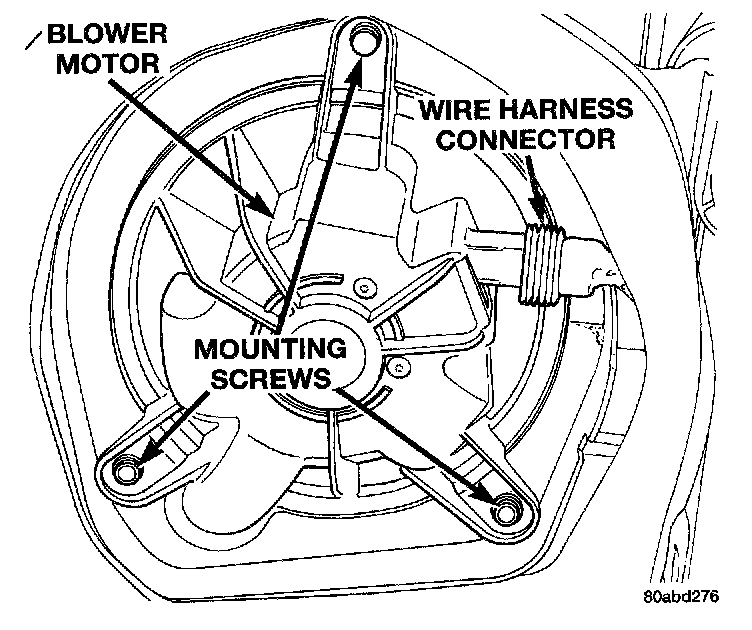 BLOWER MOTOR

WIRE HARNESS CONNECTOR

MOUNTING SCREWS

80abd276