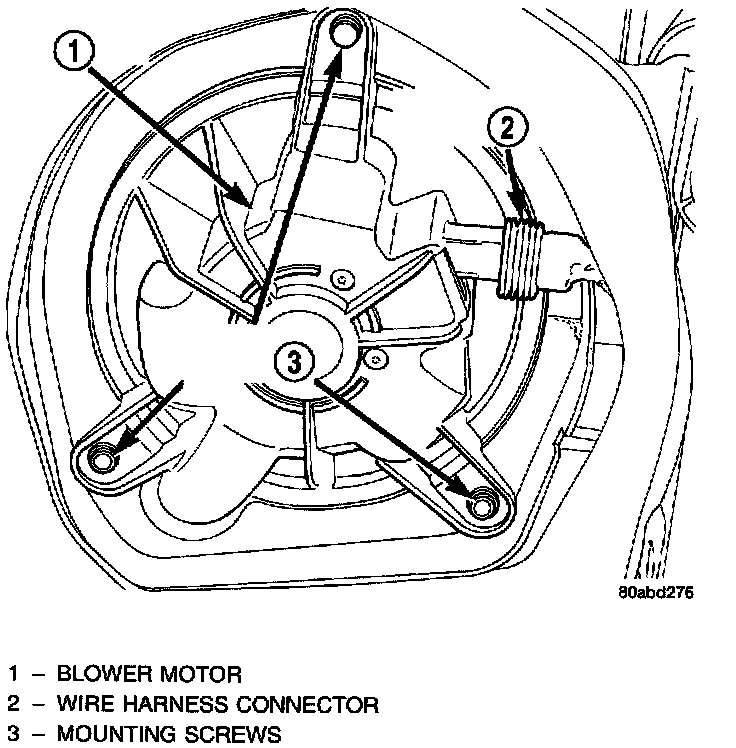 1

2

3

80abd276

1 – BLOWER MOTOR
2 – WIRE HARNESS CONNECTOR
3 – MOUNTING SCREWS