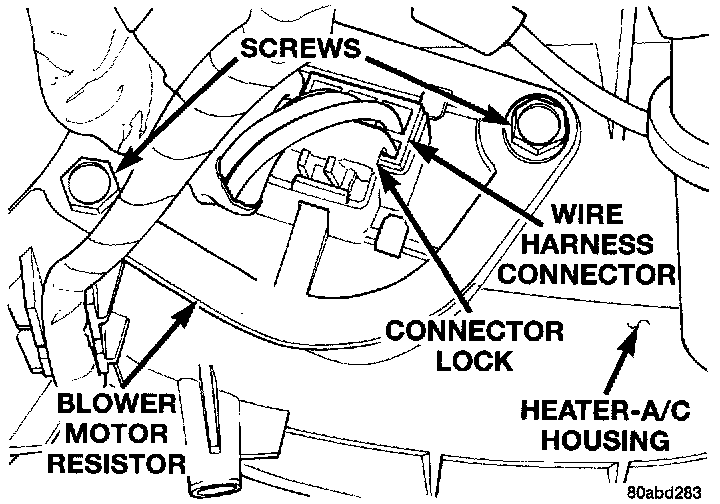 SCREWS

WIRE HARNESS CONNECTOR

CONNECTOR LOCK

BLOWER MOTOR RESISTOR

HEATER-A/C HOUSING

80abd283