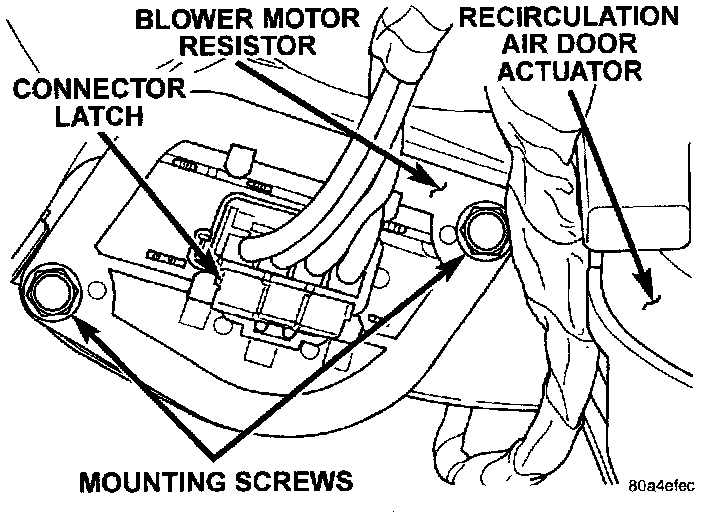 BLOWER MOTOR RESISTOR

RECIRCULATION AIR DOOR ACTUATOR

CONNECTOR LATCH

MOUNTING SCREWS

80a4efec