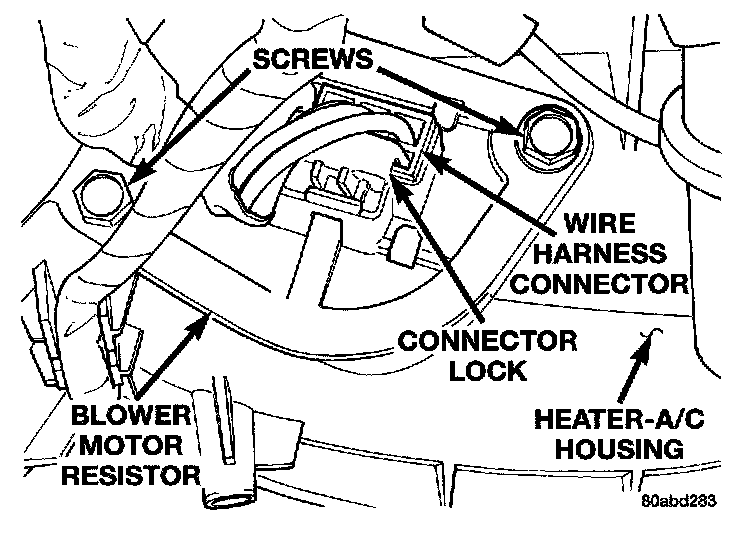 SCREWS

WIRE HARNESS CONNECTOR

CONNECTOR LOCK

BLOWER MOTOR RESISTOR

HEATER-A/C HOUSING

80abd283