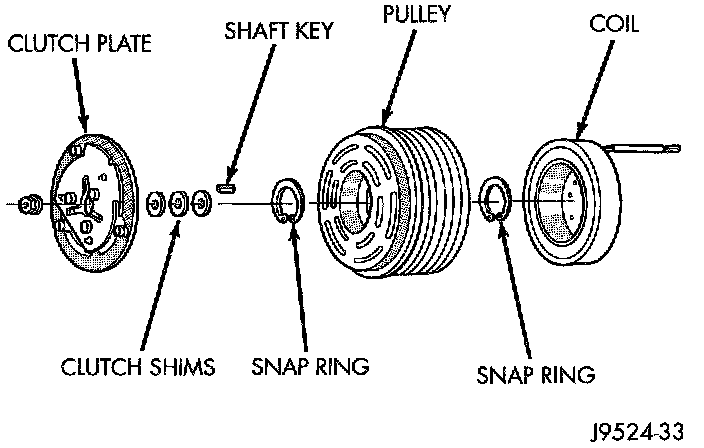 CLUTCH PLATE
SHAFT KEY
PULLEY
COIL
CLUTCH SHIMS
SNAP RING
SNAP RING
J9524-33