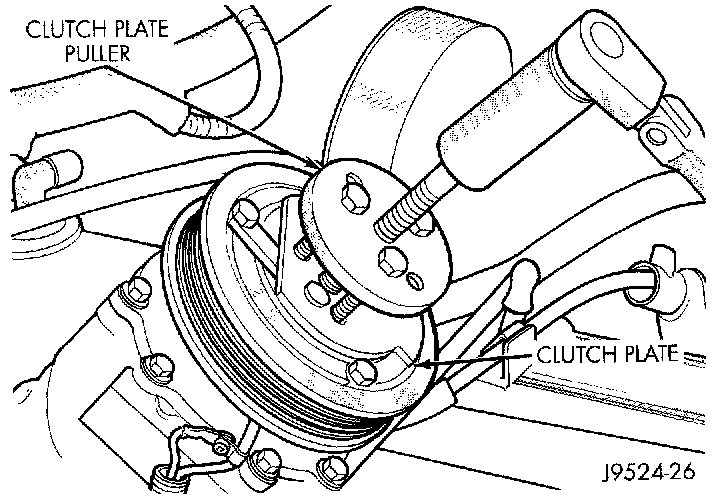 CLUTCH PLATE PULLER

CLUTCH PLATE

J9524-26