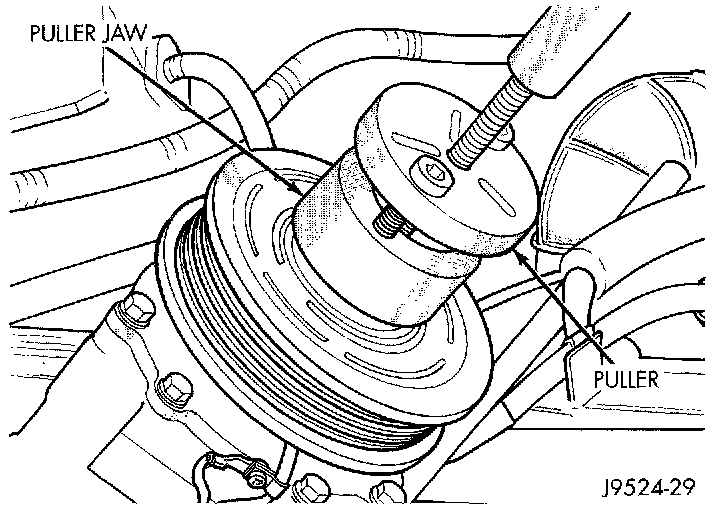 PULLER JAW

PULLER

J9524-29