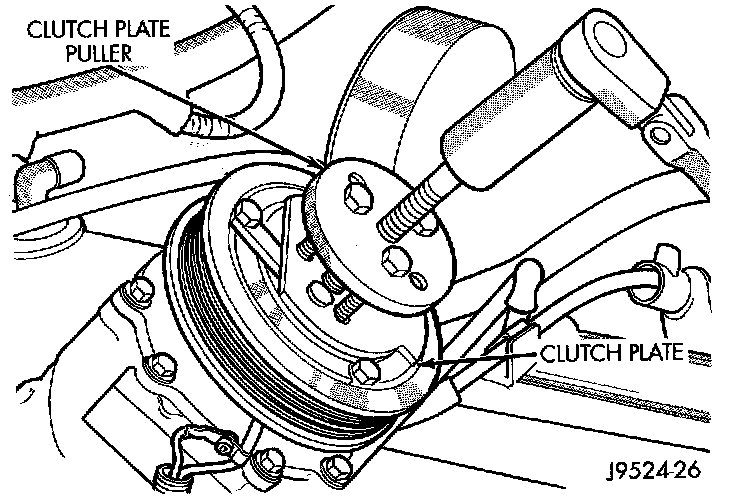 CLUTCH PLATE PULLER

CLUTCH PLATE

J9524-26