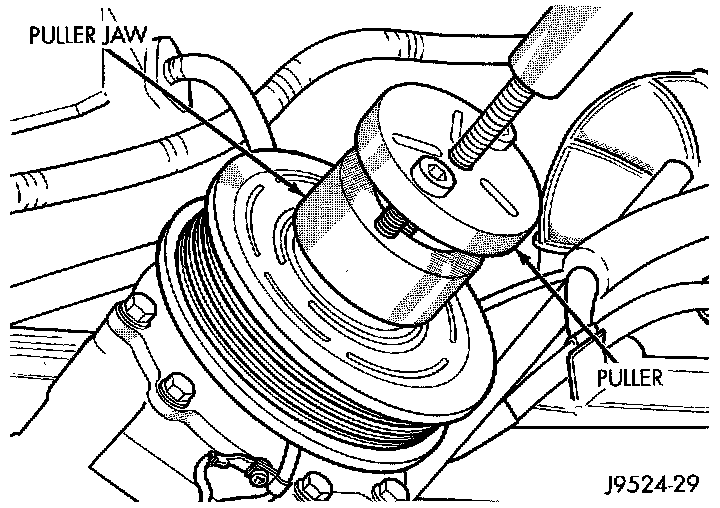 PULLER JAW

PULLER

J9524-29