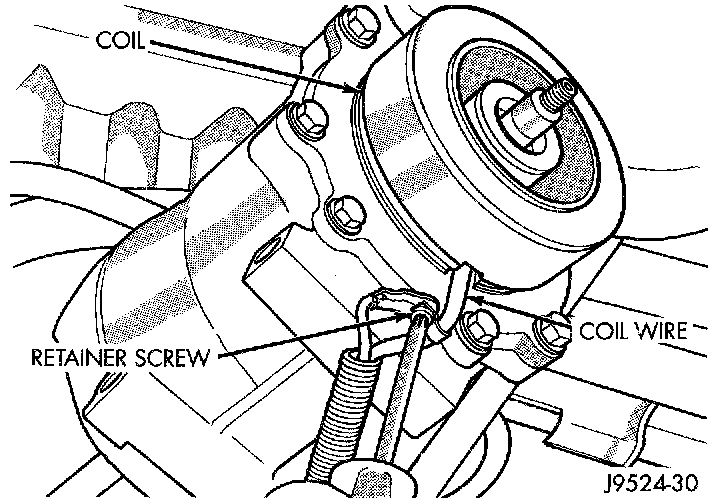 COIL

COIL WIRE

RETAINER SCREW

J9524-30