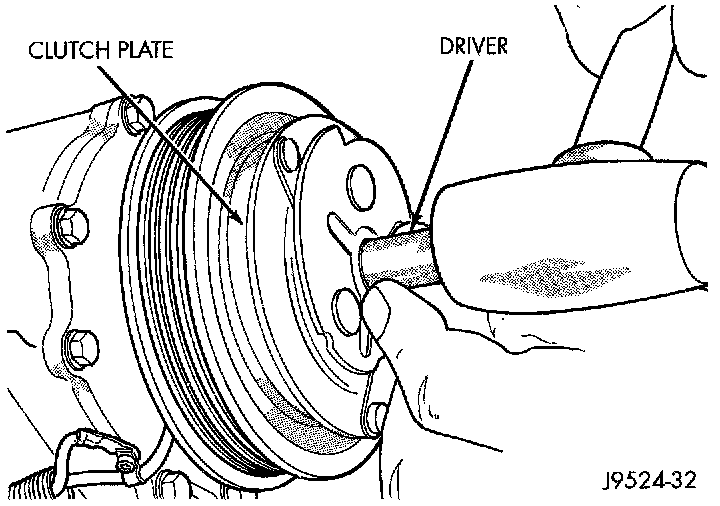 CLUTCH PLATE
DRIVER
J9524-32