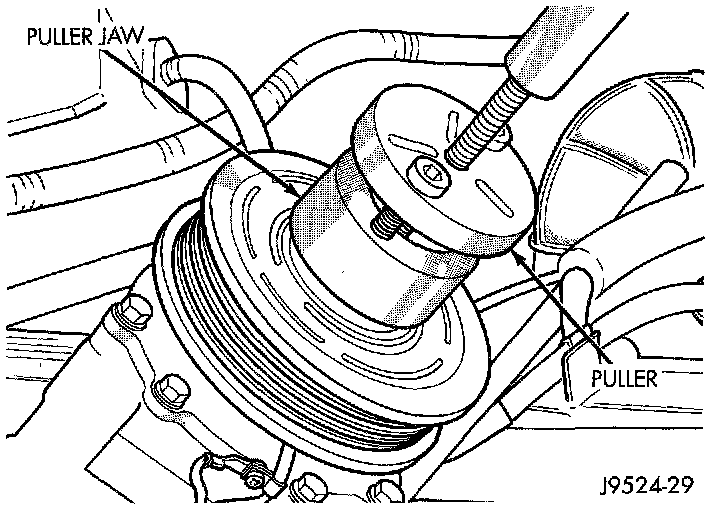 PULLER JAW

PULLER

J9524-29