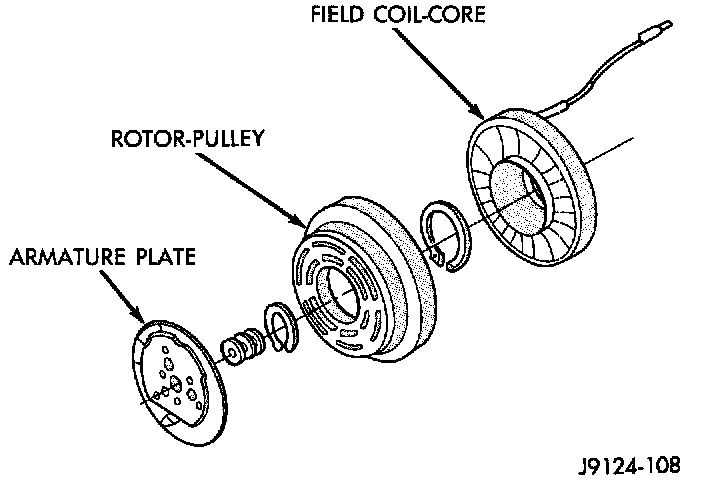 FIELD COIL-CORE

ROTOR-PULLEY

ARMATURE PLATE

J9124-108