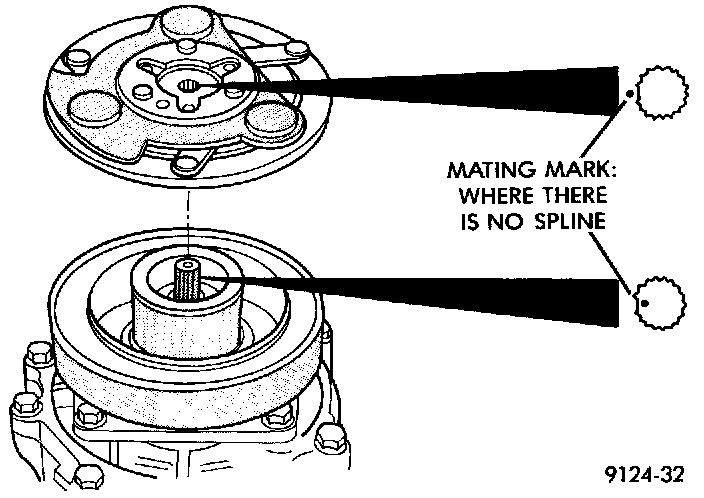 MATING MARK:
WHERE THERE
IS NO SPLINE

9124-32