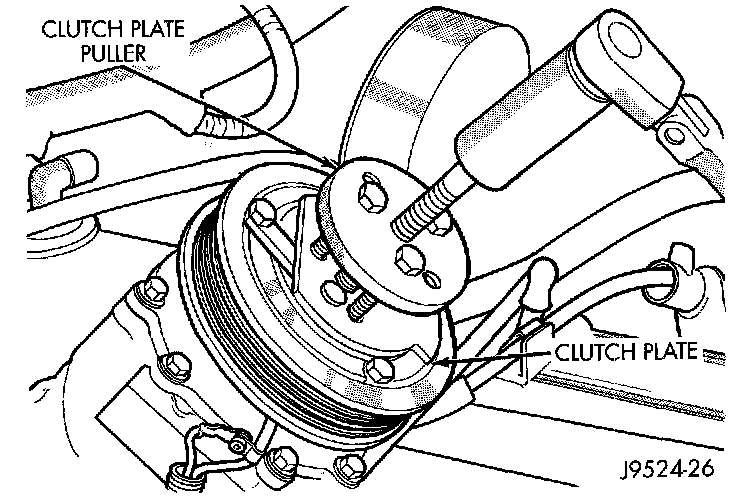 CLUTCH PLATE PULLER

CLUTCH PLATE

J9524-26