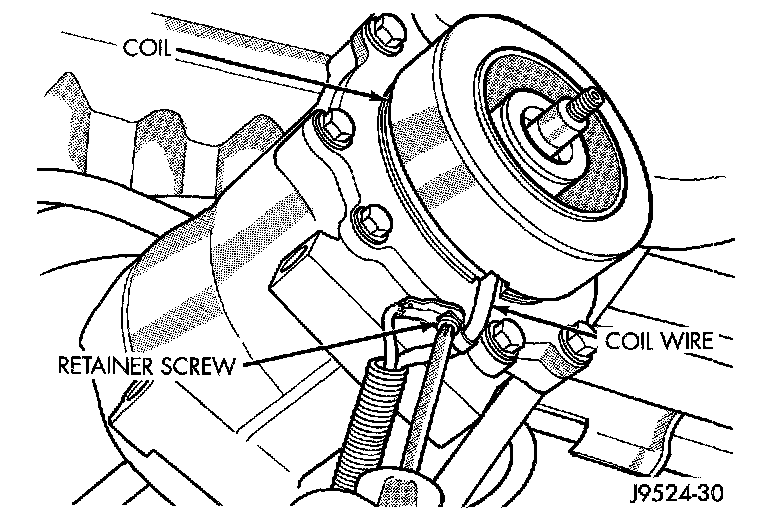 COIL

COIL WIRE

RETAINER SCREW

J9524-30