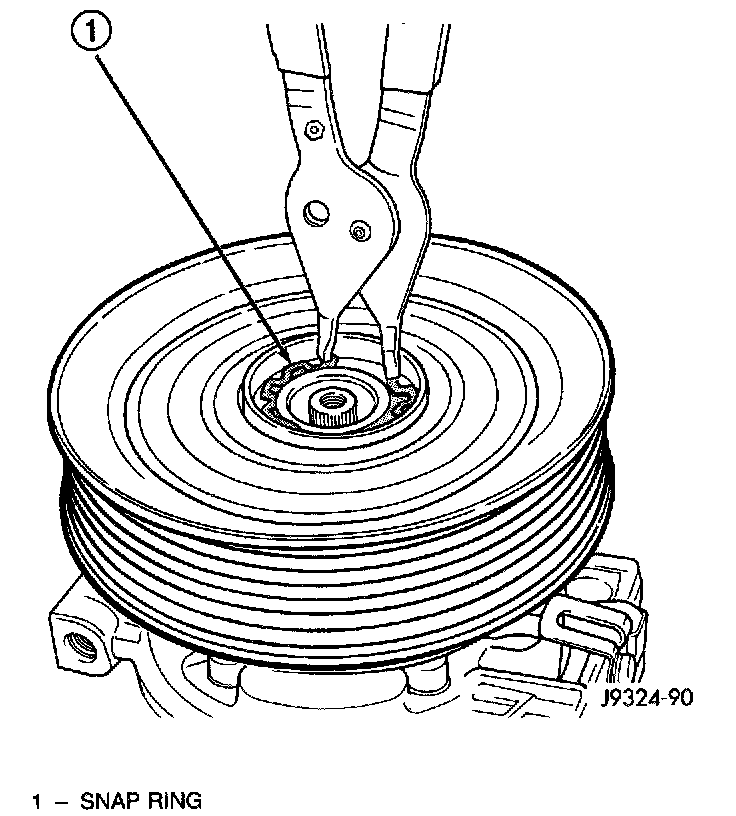 1

J9324-90

1 – SNAP RING