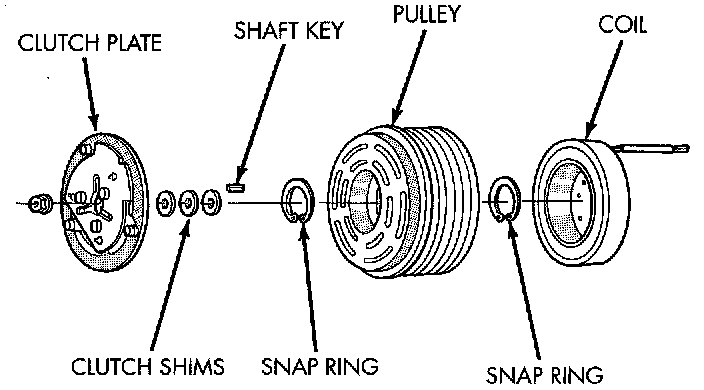 CLUTCH PLATE
SHAFT KEY
PULLEY
COIL
CLUTCH SHIMS
SNAP RING
SNAP RING