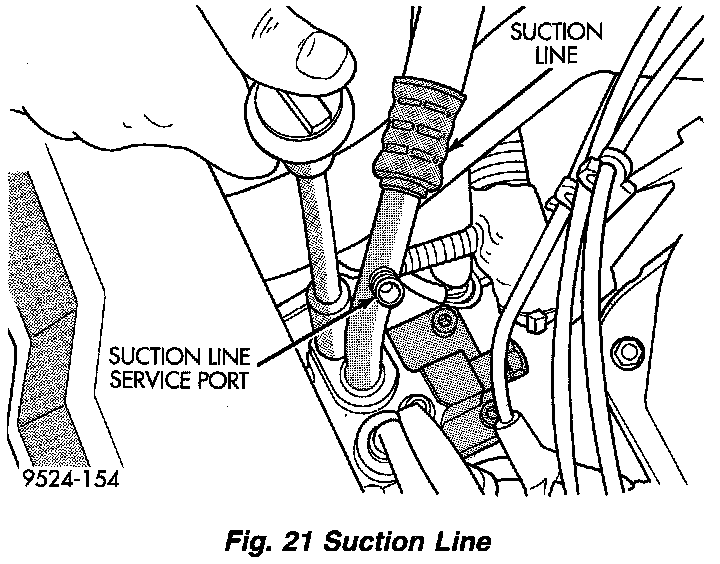 SUCTION LINE

SUCTION LINE SERVICE PORT

9524-154

Fig. 21 Suction Line