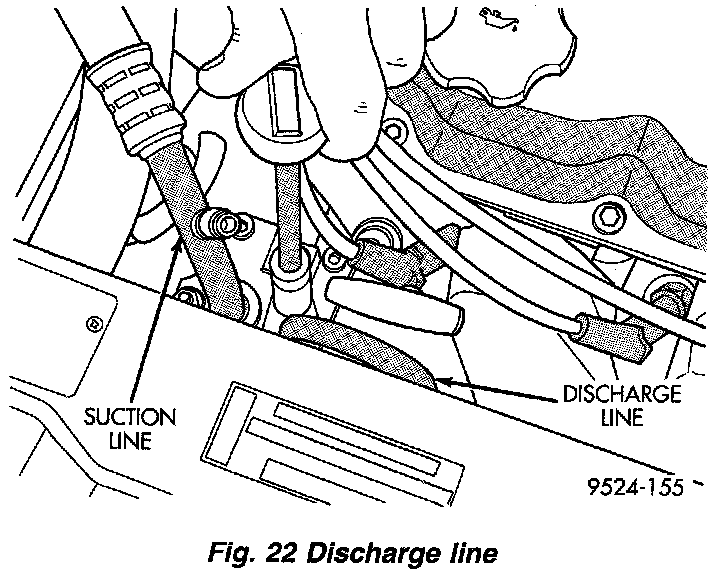 SUCTION LINE

DISCHARGE LINE

9524-155

Fig. 22 Discharge line