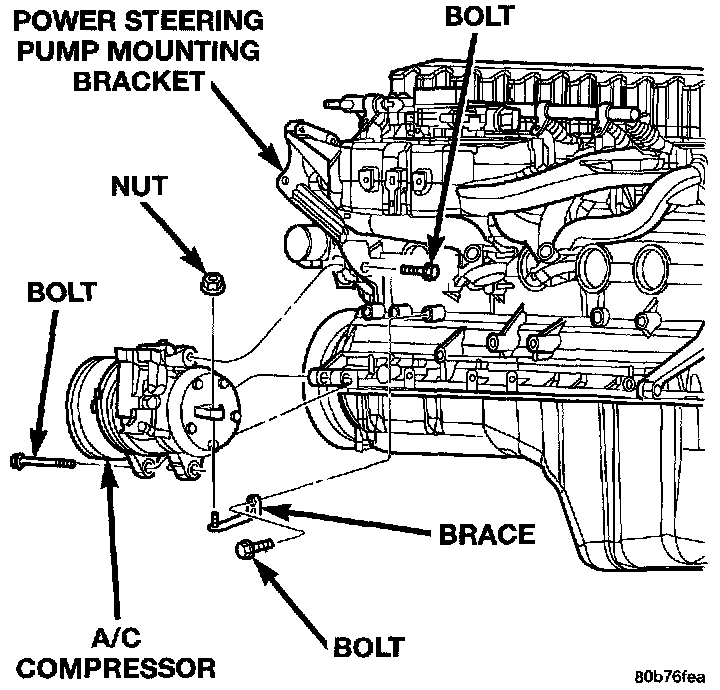 POWER STEERING PUMP MOUNTING BRACKET

BOLT

NUT

BOLT

BRACE

A/C COMPRESSOR

BOLT

80b76fea