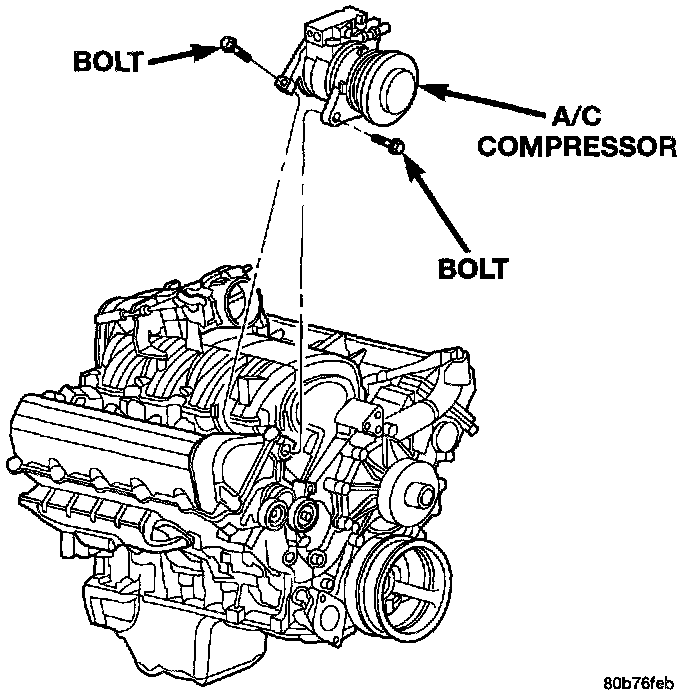 BOLT

A/C COMPRESSOR

BOLT

80b76feb