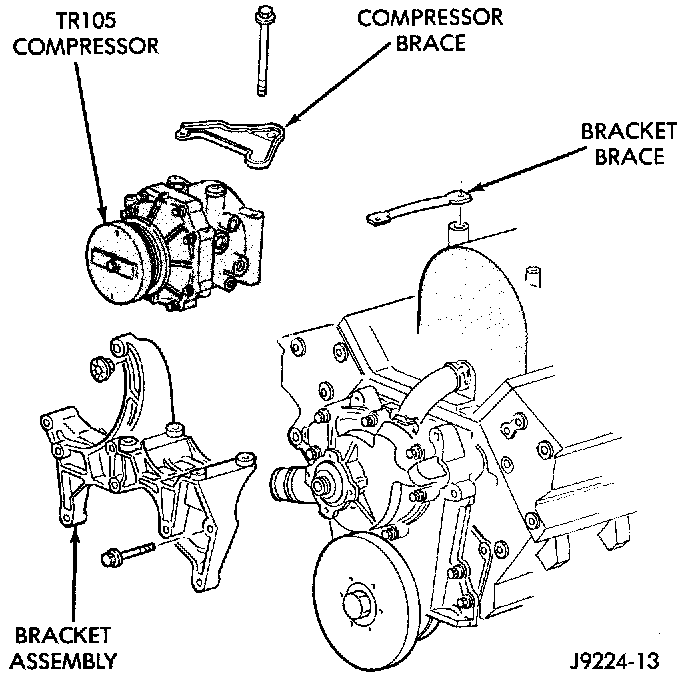 TR105
COMPRESSOR

COMPRESSOR
BRACE

BRACKET
BRACE

BRACKET
ASSEMBLY

J9224-13