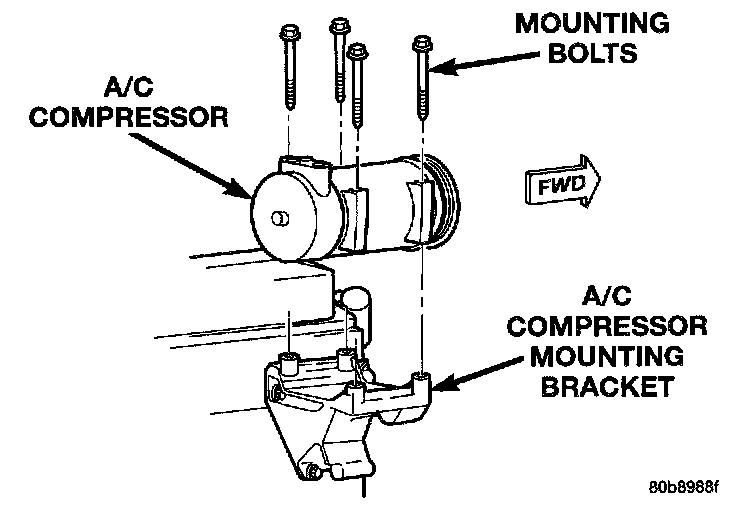 MOUNTING BOLTS

A/C COMPRESSOR

FWD

A/C COMPRESSOR MOUNTING BRACKET

80b8988f