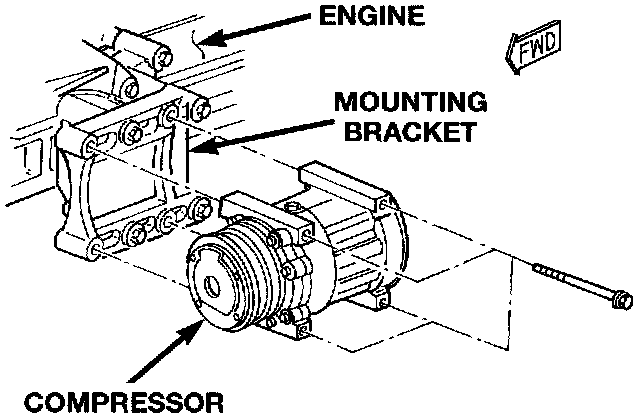 ENGINE

FWD

MOUNTING BRACKET

COMPRESSOR