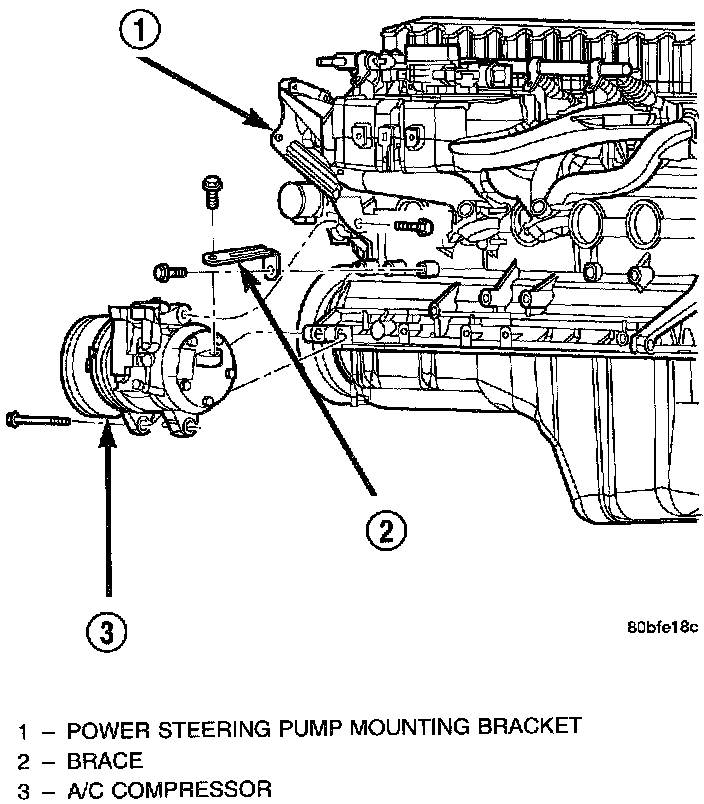 1

2

3

80bfe18c

1 – POWER STEERING PUMP MOUNTING BRACKET
2 – BRACE
3 – A/C COMPRESSOR