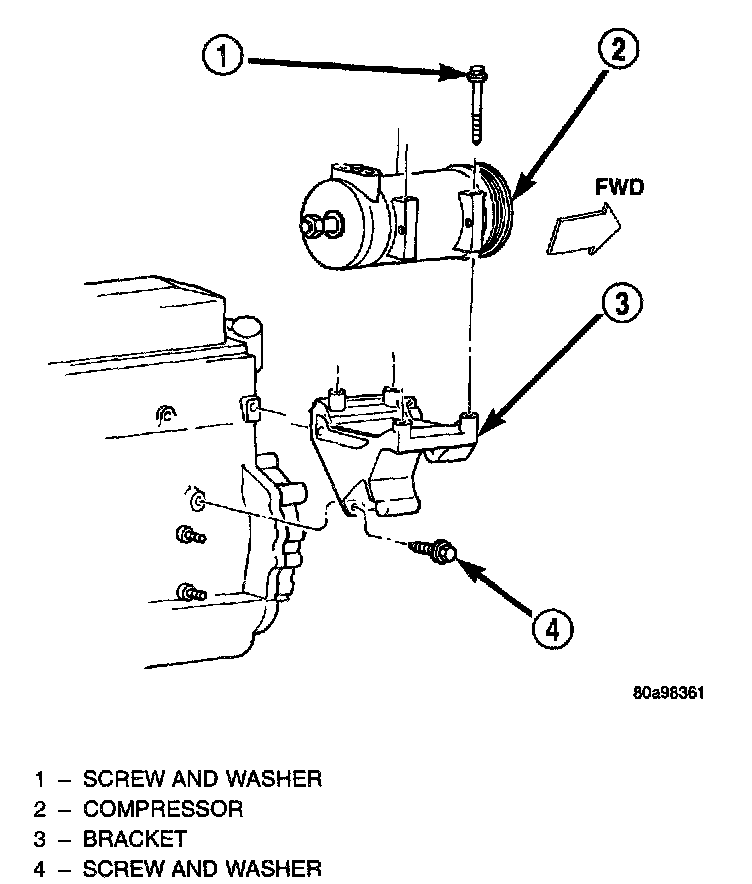 1

2

FWD

3

4

80a98361

1 – SCREW AND WASHER
2 – COMPRESSOR
3 – BRACKET
4 – SCREW AND WASHER