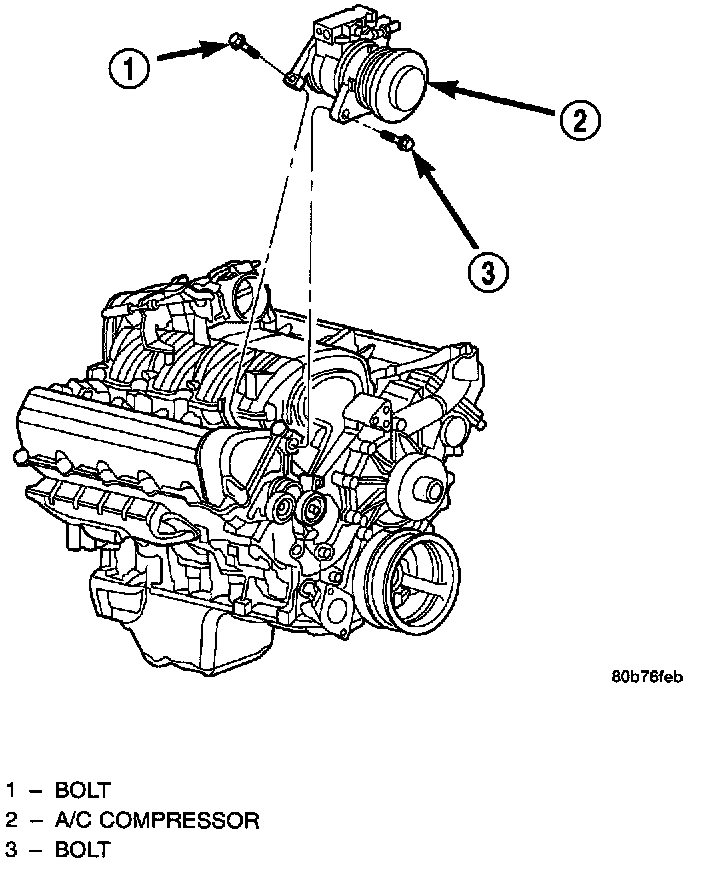 1

2

3

80b76feb

1 – BOLT
2 – A/C COMPRESSOR
3 – BOLT