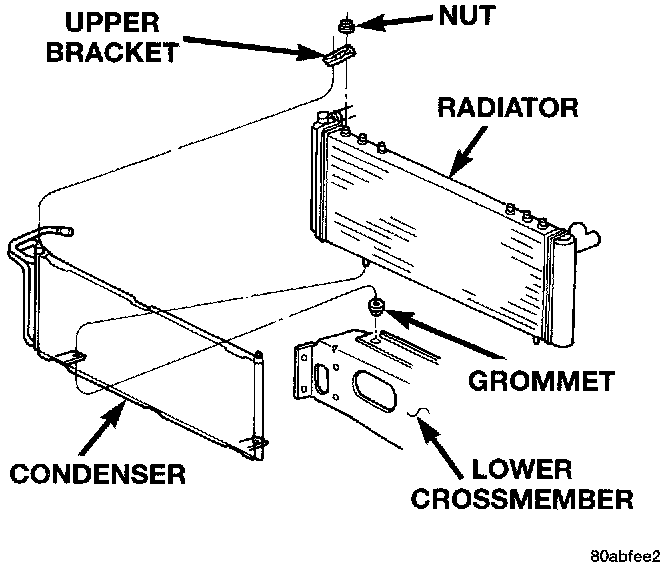 UPPER BRACKET

NUT

RADIATOR

GROMMET

CONDENSER

LOWER CROSSMEMBER

80abfee2