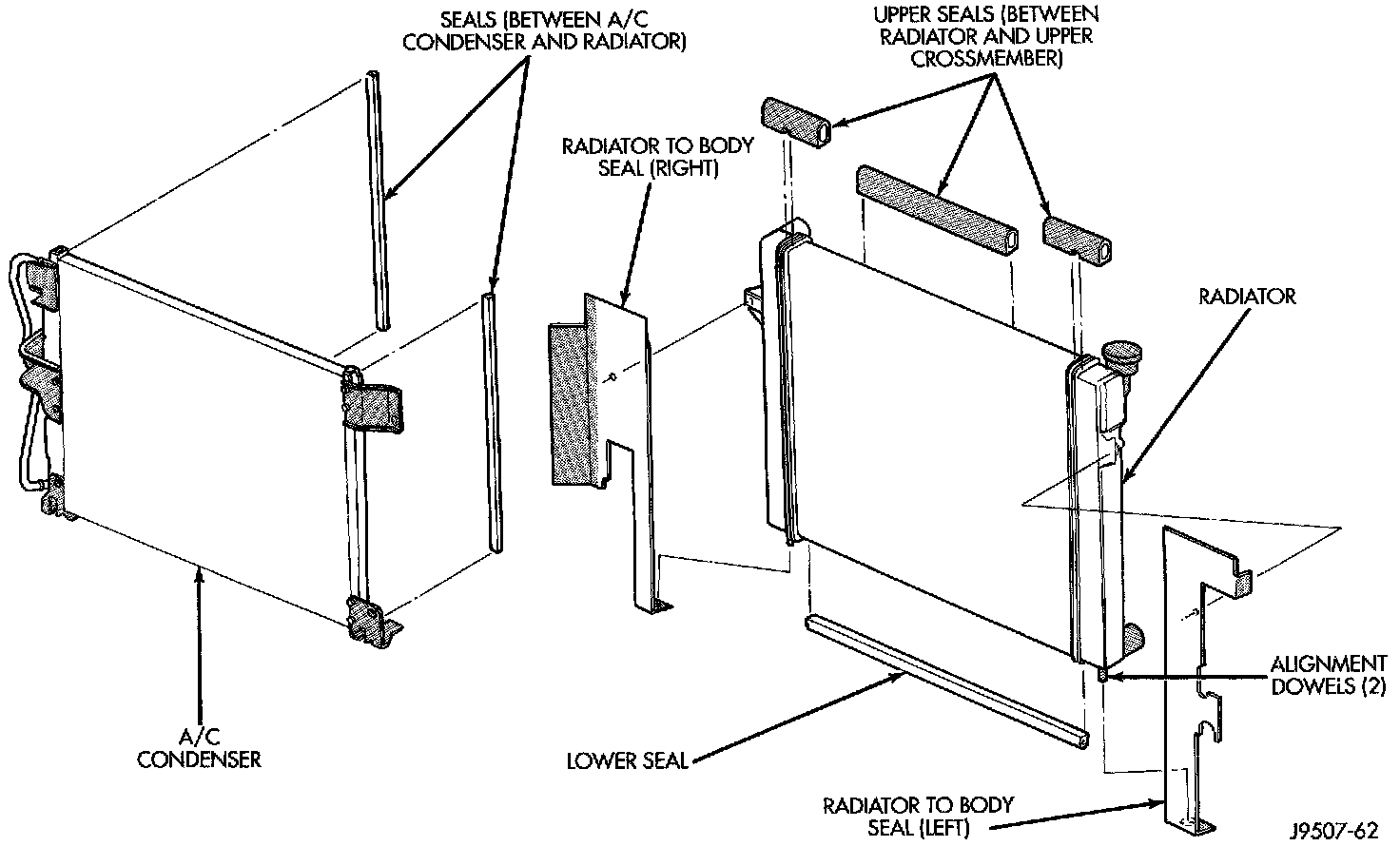 SEALS (BETWEEN A/C CONDENSER AND RADIATOR)

UPPER SEALS (BETWEEN RADIATOR AND UPPER CROSSMEMBER)

RADIATOR TO BODY SEAL (RIGHT)

RADIATOR

ALIGNMENT DOWELS (2)

A/C CONDENSER

LOWER SEAL

RADIATOR TO BODY SEAL (LEFT)

J9507-62