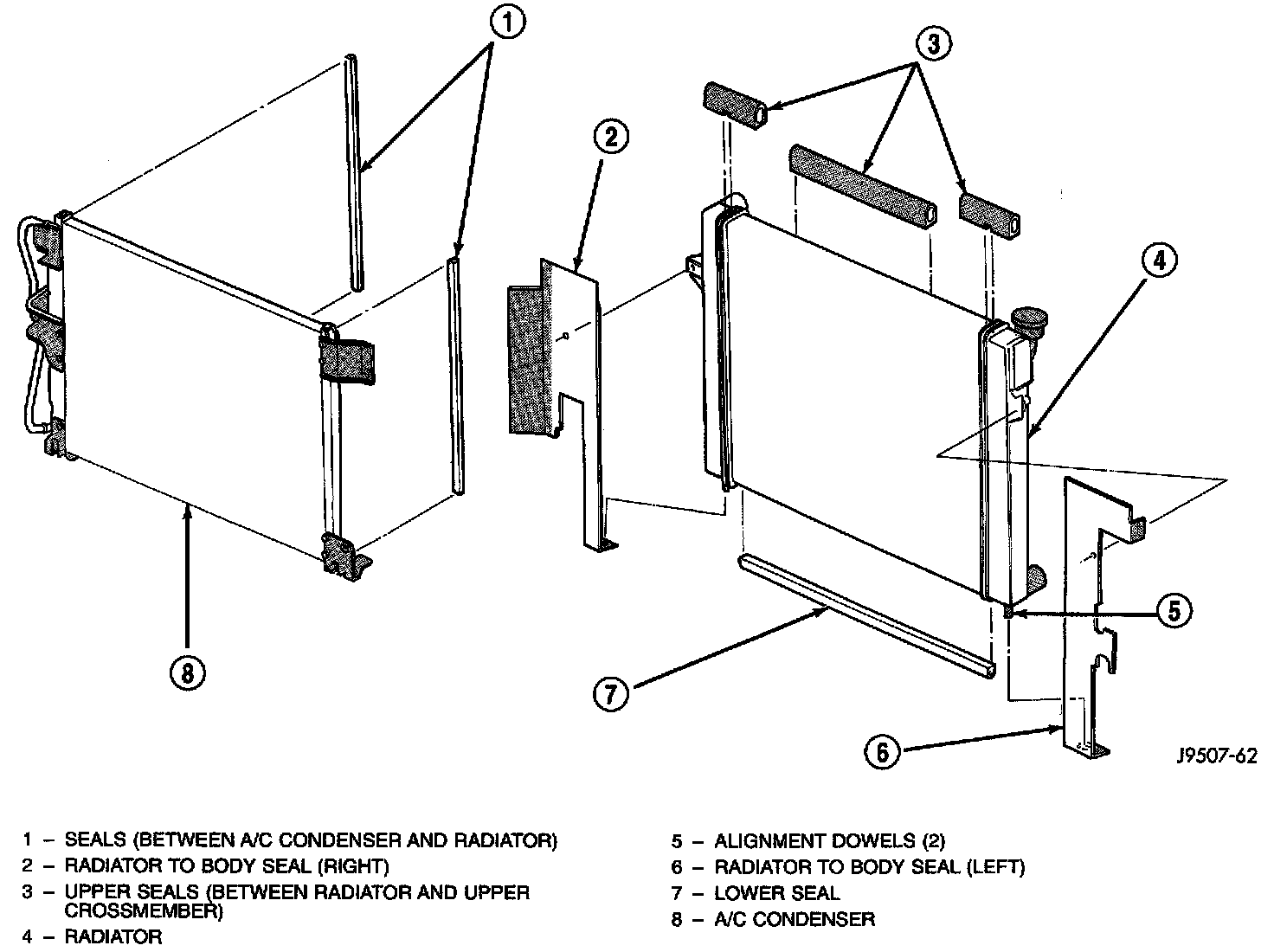 1
2
3
4
5
6
7
8
J9507-62

1 – SEALS (BETWEEN A/C CONDENSER AND RADIATOR)
2 – RADIATOR TO BODY SEAL (RIGHT)
3 – UPPER SEALS (BETWEEN RADIATOR AND UPPER CROSSMEMBER)
4 – RADIATOR

5 – ALIGNMENT DOWELS (2)
6 – RADIATOR TO BODY SEAL (LEFT)
7 – LOWER SEAL
8 – A/C CONDENSER