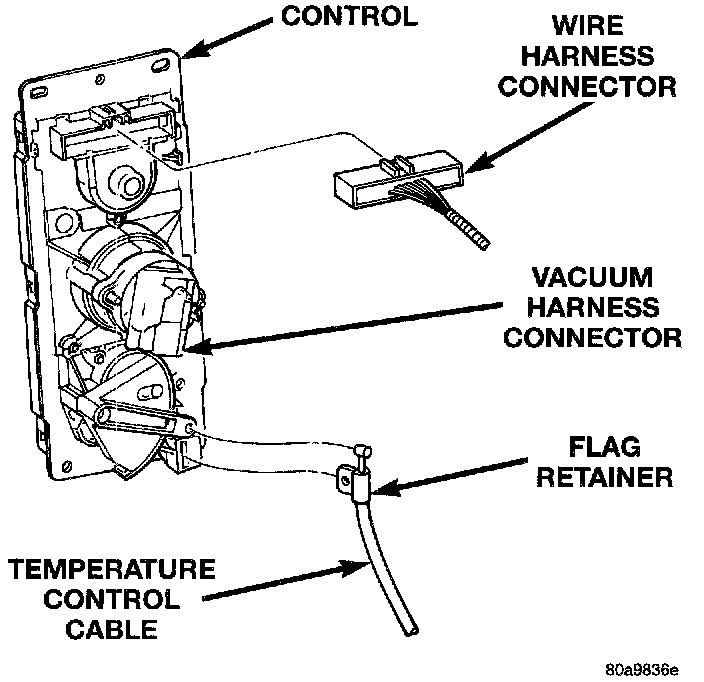 CONTROL

WIRE HARNESS CONNECTOR

VACUUM HARNESS CONNECTOR

FLAG RETAINER

TEMPERATURE CONTROL CABLE

80a9836e