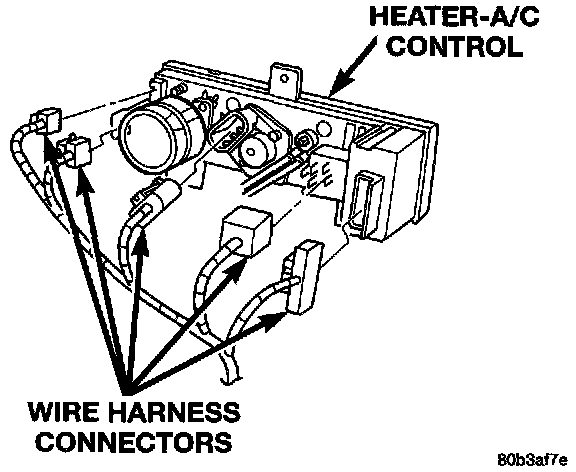 HEATER-A/C CONTROL

WIRE HARNESS CONNECTORS

80b3af7e