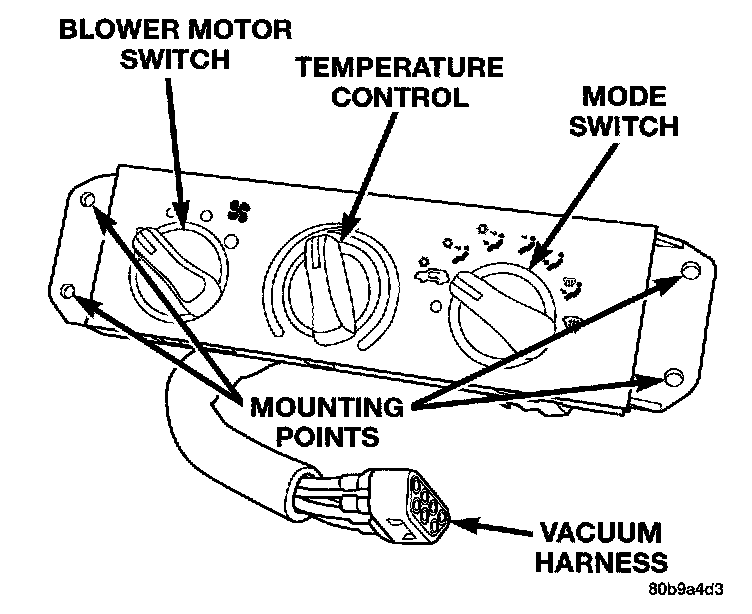 BLOWER MOTOR SWITCH

TEMPERATURE CONTROL

MODE SWITCH

MOUNTING POINTS

VACUUM HARNESS

80b9a4d3