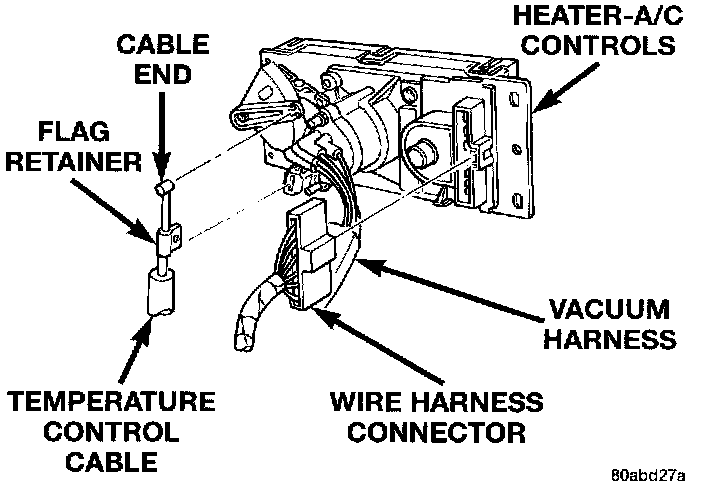 HEATER-A/C CONTROLS

CABLE END

FLAG RETAINER

VACUUM HARNESS

TEMPERATURE CONTROL CABLE

WIRE HARNESS CONNECTOR

80abd27a