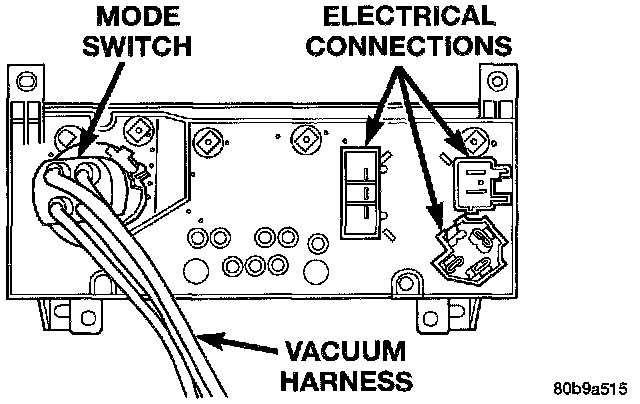 MODE SWITCH

ELECTRICAL CONNECTIONS

VACUUM HARNESS

80b9a515