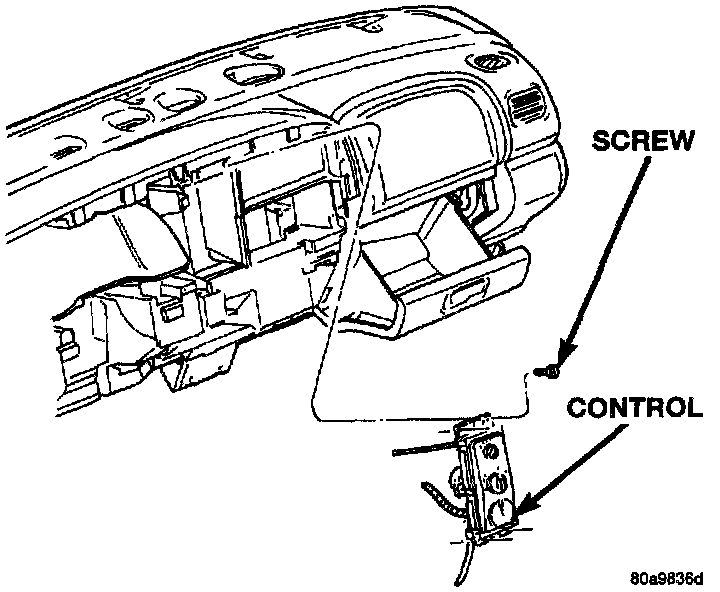 SCREW
CONTROL
80a9836d