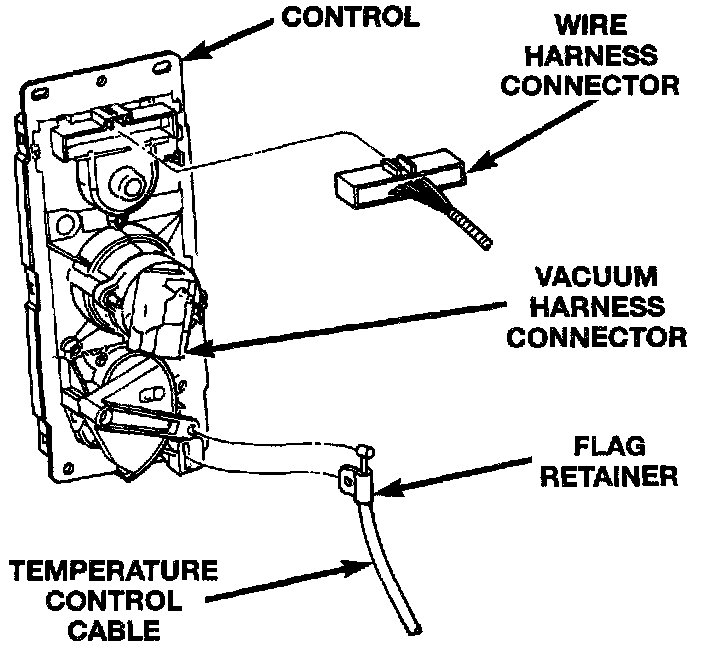 CONTROL

WIRE HARNESS CONNECTOR

VACUUM HARNESS CONNECTOR

FLAG RETAINER

TEMPERATURE CONTROL CABLE