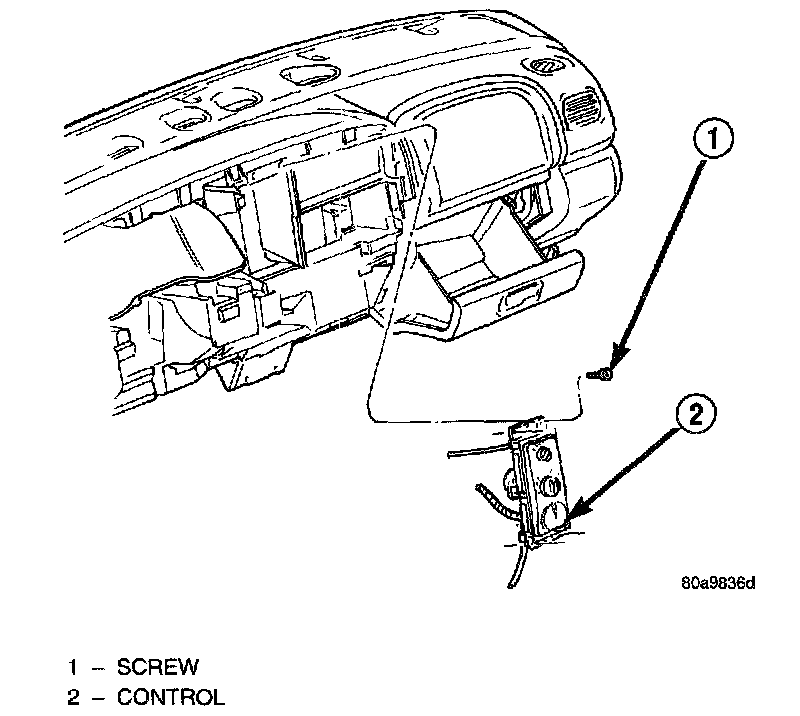 1

2

80a9836d

1 – SCREW
2 – CONTROL