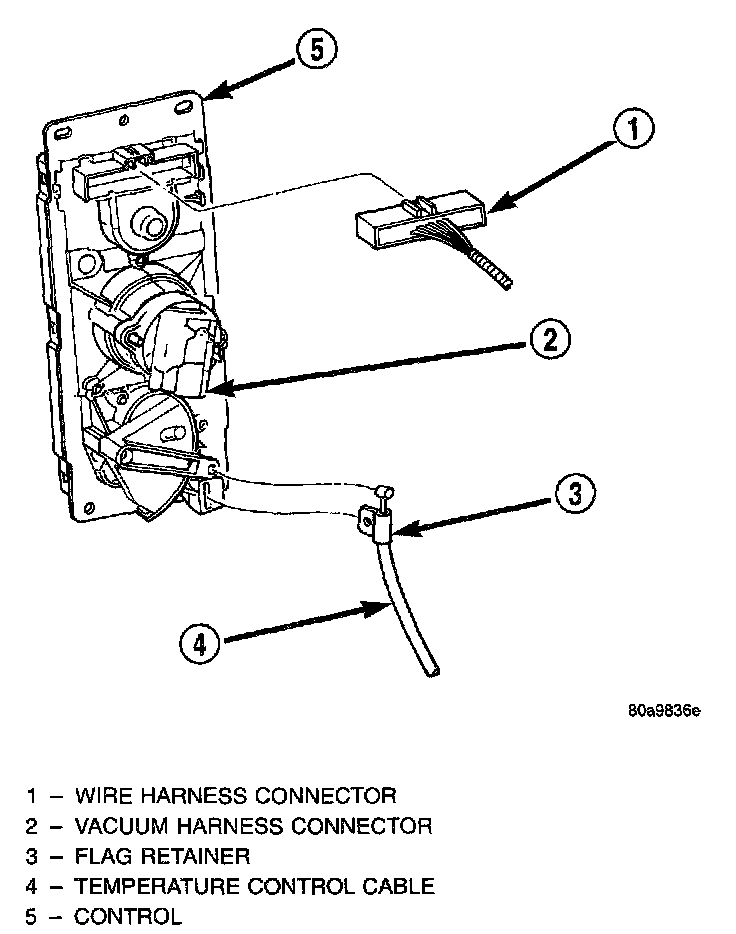 5

1

2

3

4

80a9836e

1 – WIRE HARNESS CONNECTOR
2 – VACUUM HARNESS CONNECTOR
3 – FLAG RETAINER
4 – TEMPERATURE CONTROL CABLE
5 – CONTROL