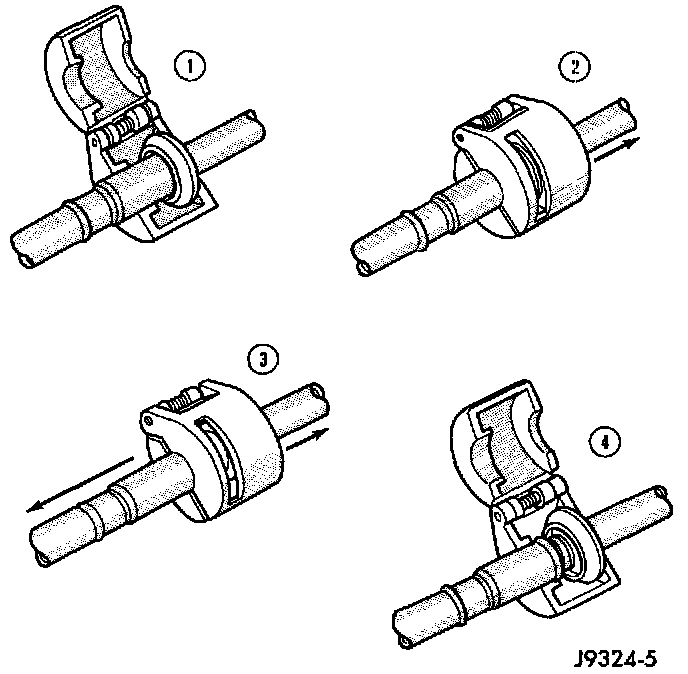 1

2

3

4

J9324-5