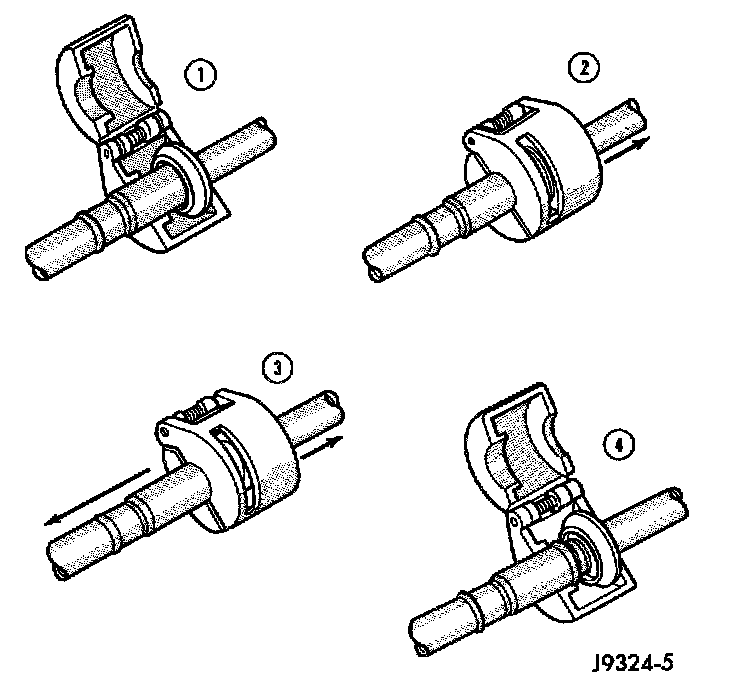 1
2
3
4
J9324-5