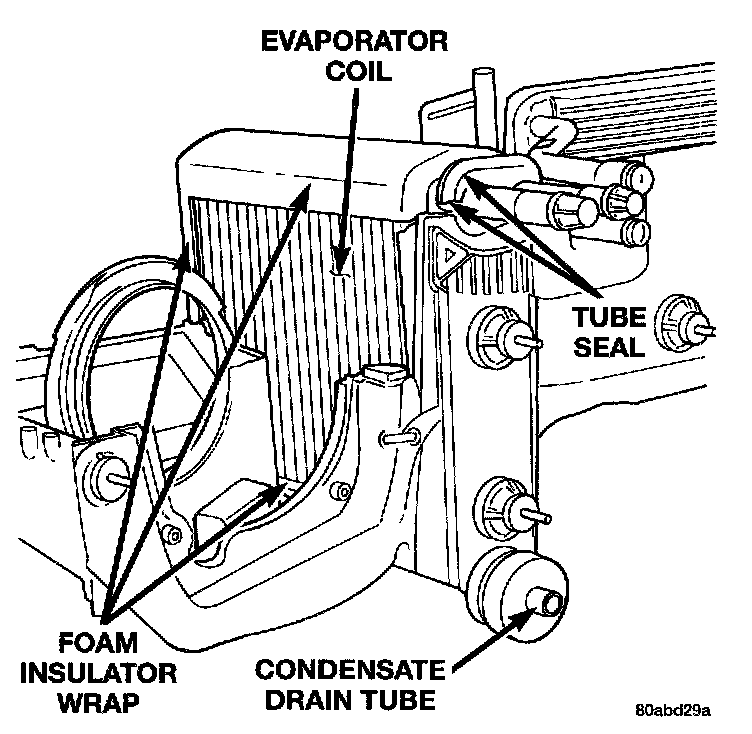 EVAPORATOR COIL

TUBE SEAL

FOAM INSULATOR WRAP

CONDENSATE DRAIN TUBE

80abd29a