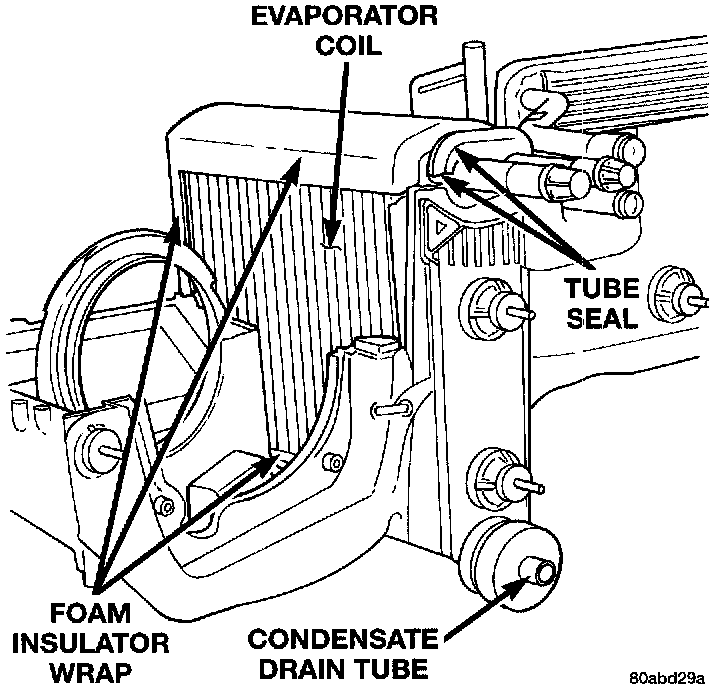 EVAPORATOR COIL

TUBE SEAL

FOAM INSULATOR WRAP

CONDENSATE DRAIN TUBE

80abd29a