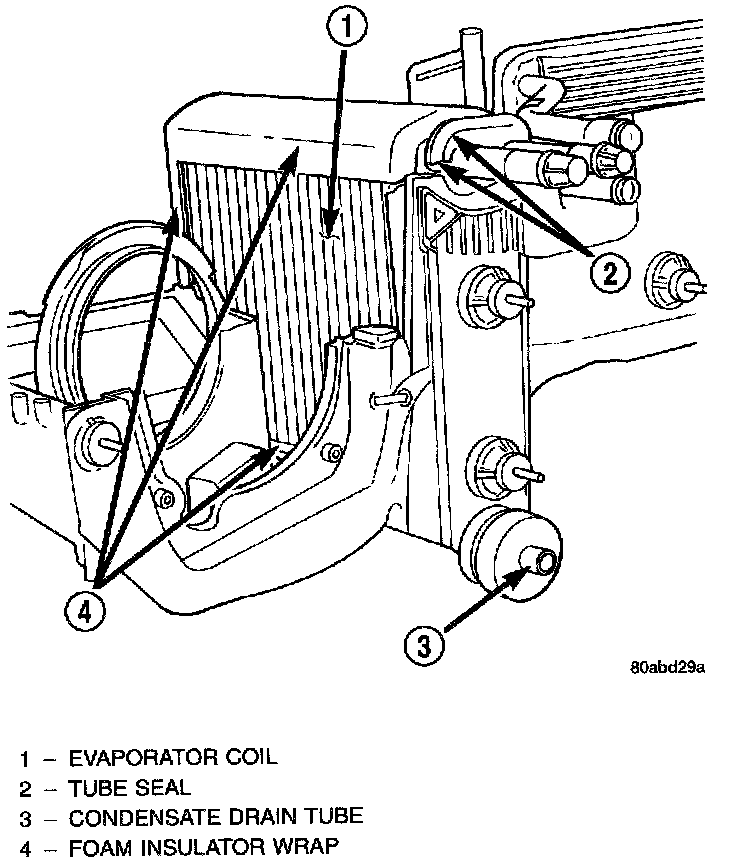 1
2
4
3
80abd29a

1 – EVAPORATOR COIL
2 – TUBE SEAL
3 – CONDENSATE DRAIN TUBE
4 – FOAM INSULATOR WRAP